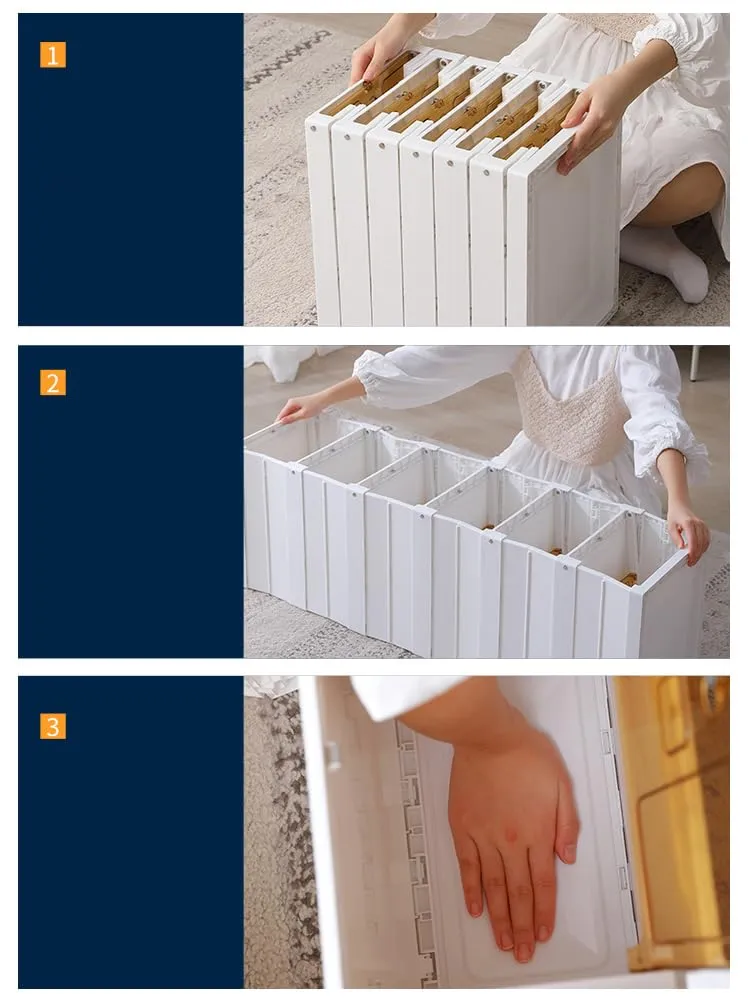 1

2

3