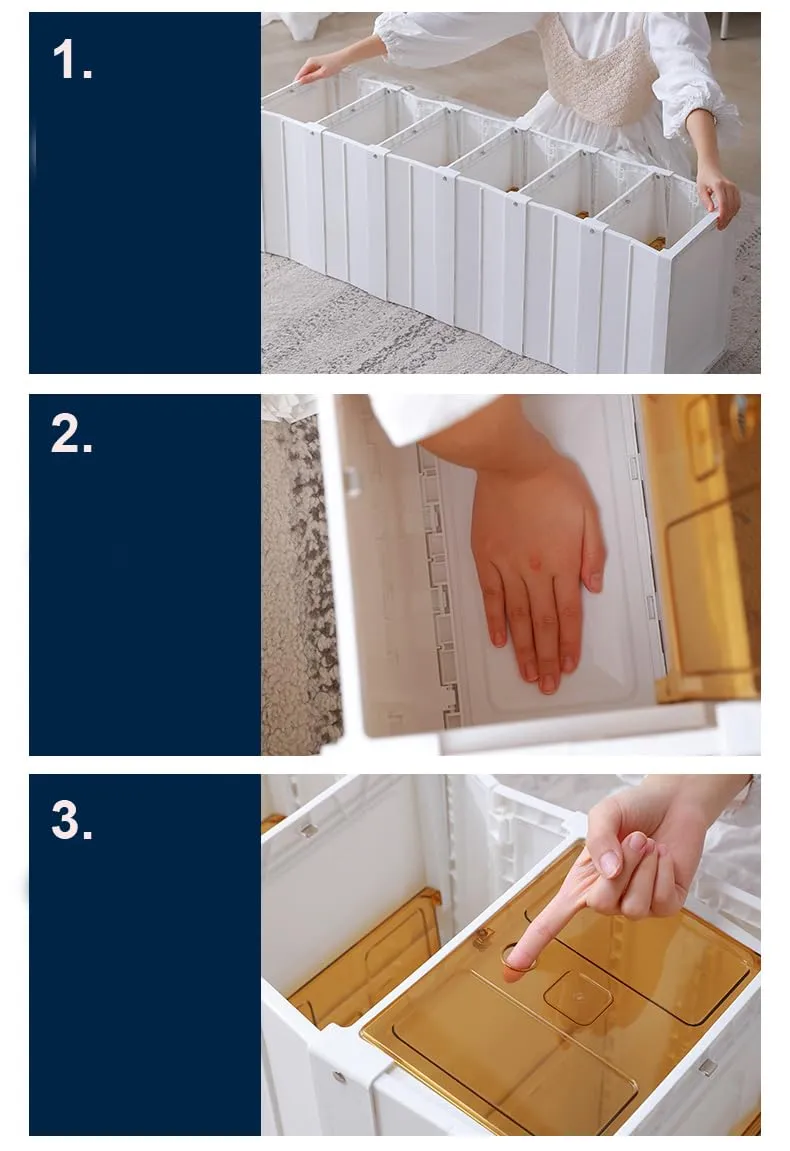 1.

2.

3.